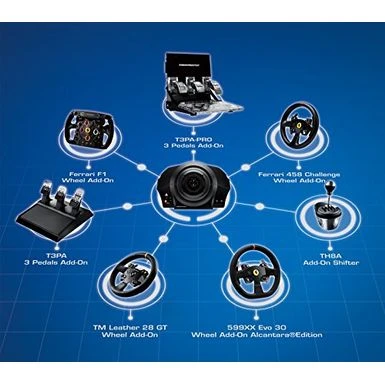 T3PA-PRO
3 Pedals Add-On

Ferrari F1
Wheel Add-On

Ferrari 458 Challenge
Wheel Add-On

T3PA
3 Pedals Add-On

TH8A
Add-On Shifter

TM Leather 28 GT
Wheel Add-On

599XX Evo 30
Wheel Add-On Alcantara®Edition